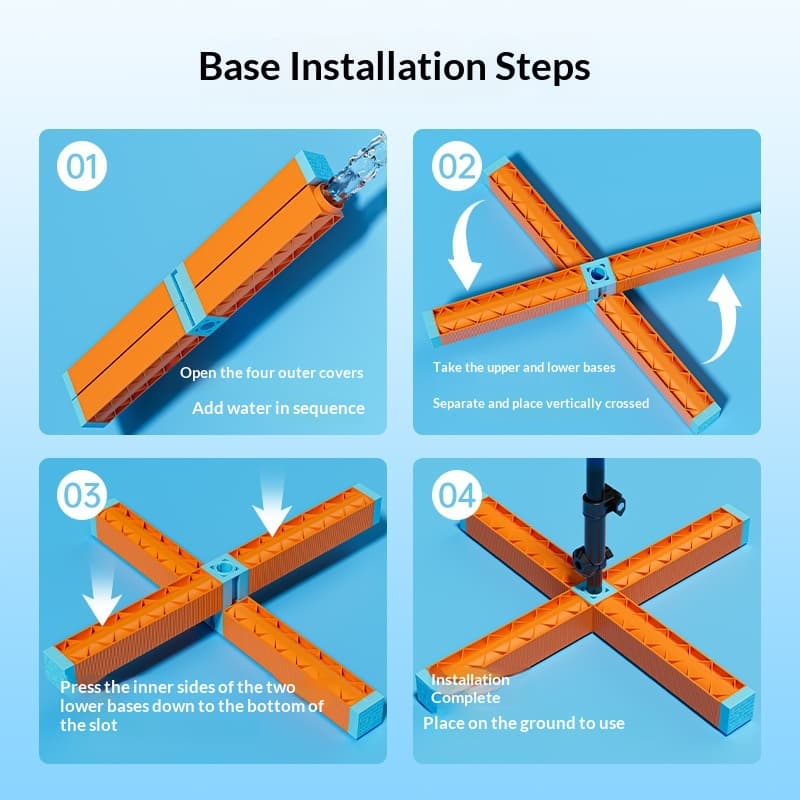 Base Installation Steps

01

Open the four outer covers

Add water in sequence

02

Take the upper and lower bases

Separate and place vertically crossed

03

Press the inner sides of the two lower bases down to the bottom of the slot

04

Installation Complete

Place on the ground to use